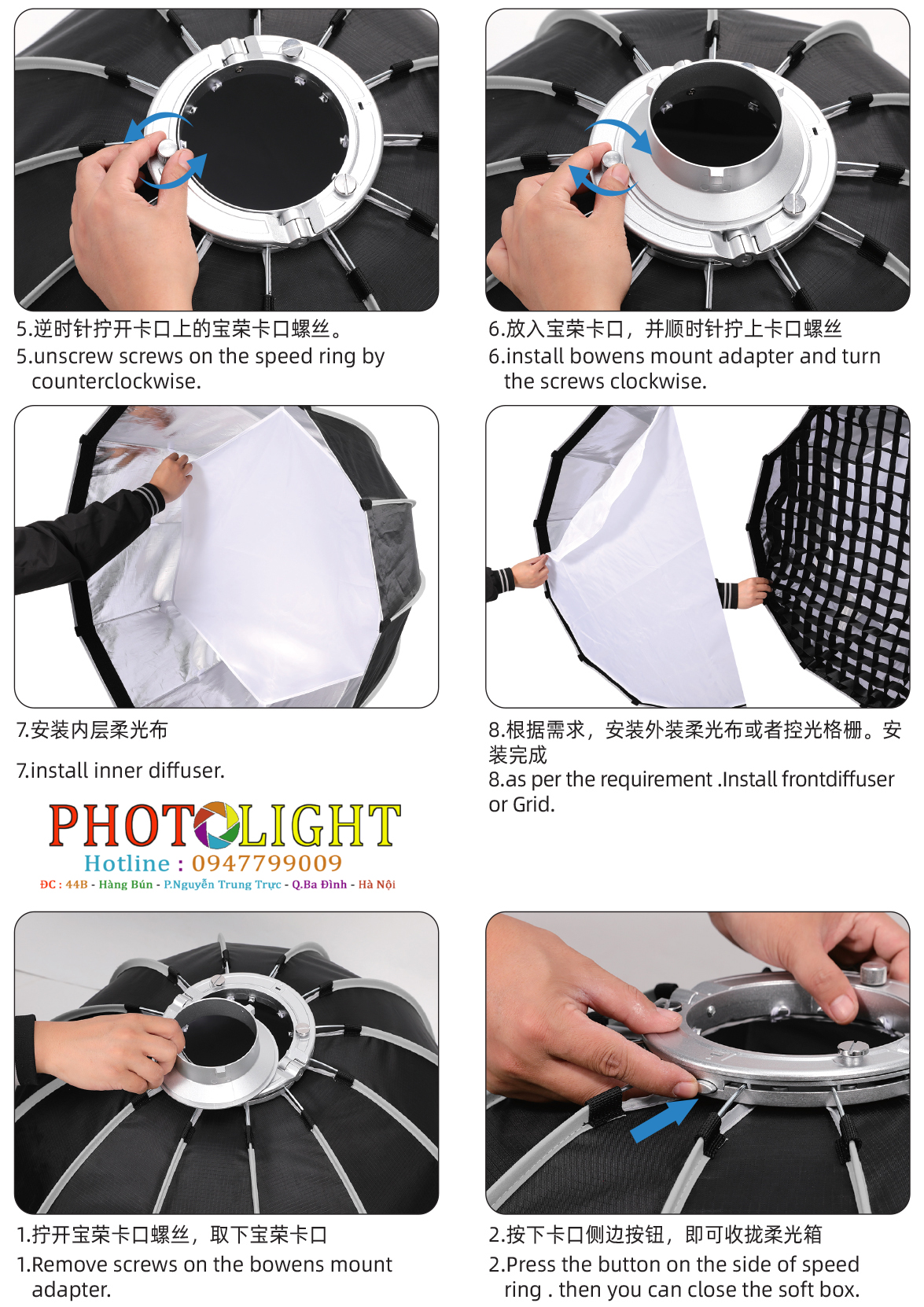 5.逆时针拧开卡口上的宝荣卡口螺丝。
5.unscrew screws on the speed ring by counterclockwise.

6.放入宝荣卡口，并顺时针拧上卡口螺丝
6.install bowens mount adapter and turn the screws clockwise.

7.安装内层柔光布

7.install inner diffuser.

8.根据需求，安装外装柔光布或者控光格栅。安装完成
8.as per the requirement .Install frontdiffuser or Grid.

PHOTOLIGHT
Hotline : 0947799009
ĐC : 44B - Hàng Bún - P.Nguyễn Trung Trực - Q.Ba Đình - Hà Nội

1.拧开宝荣卡口螺丝，取下宝荣卡口
1.Remove screws on the bowens mount adapter.

2.按下卡口侧边按钮，即可收拢柔光箱
2.Press the button on the side of speed ring . then you can close the soft box.